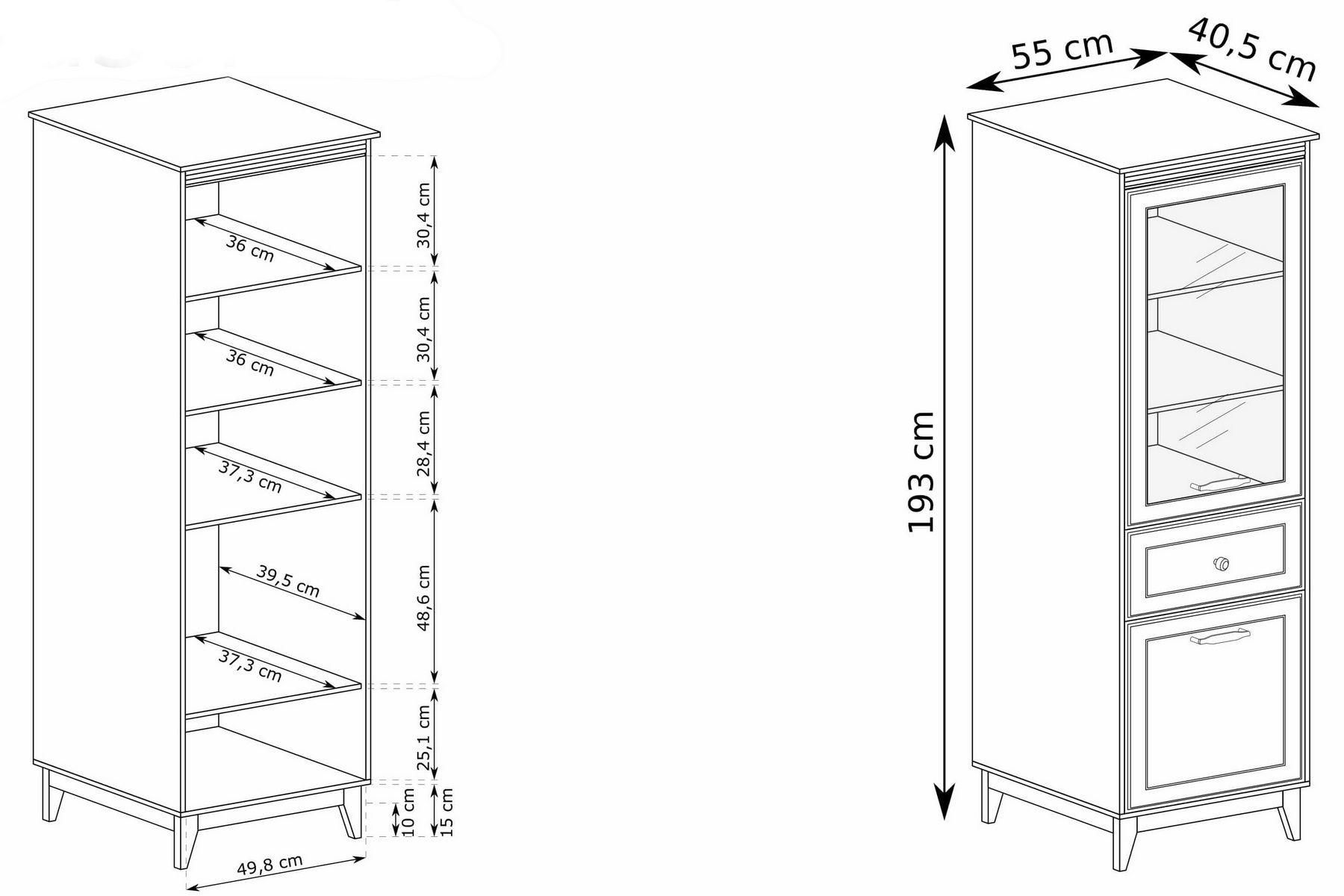 36 cm
36 cm
37,3 cm
39,5 cm
37,3 cm
30,4 cm
30,4 cm
28,4 cm
48,6 cm
25,1 cm
10 cm
15 cm
49,8 cm

55 cm
40,5 cm
193 cm